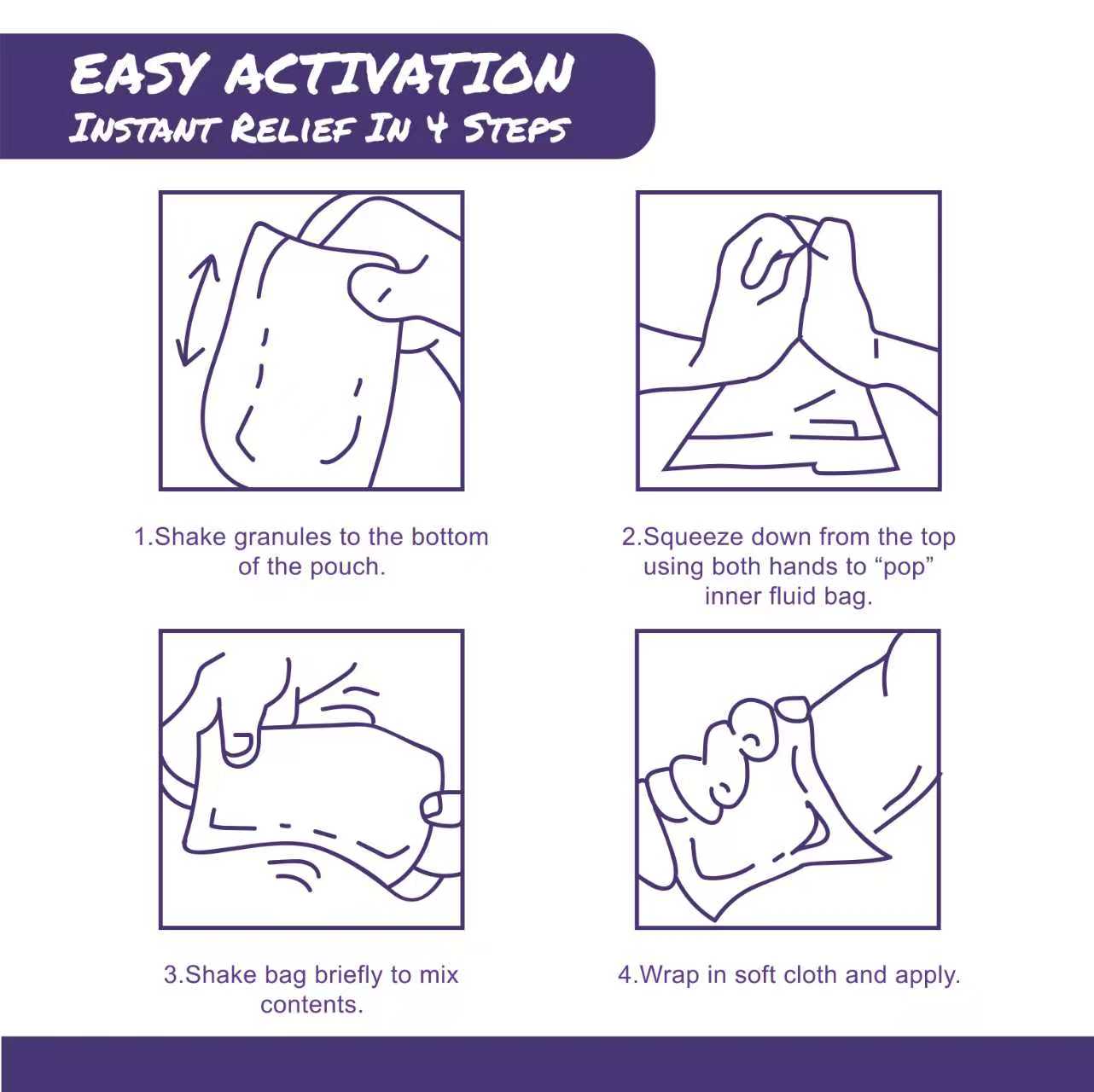 EASY ACTIVATION
INSTANT RELIEF IN 4 STEPS

1.Shake granules to the bottom of the pouch.

2.Squeeze down from the top using both hands to “pop” inner fluid bag.

3.Shake bag briefly to mix contents.

4.Wrap in soft cloth and apply.