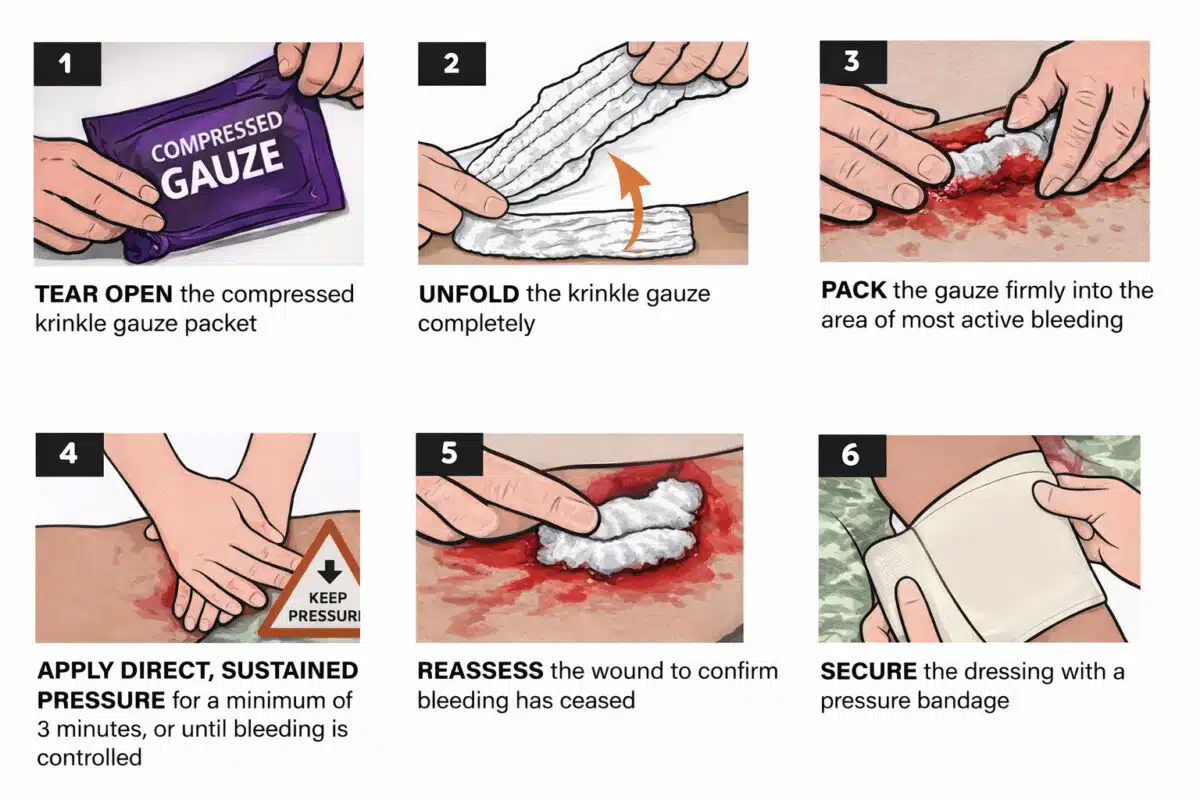 1

COMPRESSED GAUZE

TEAR OPEN the compressed krinkle gauze packet

2

UNFOLD the krinkle gauze completely

3

PACK the gauze firmly into the area of most active bleeding

4

KEEP PRESSURI

APPLY DIRECT, SUSTAINED PRESSURE for a minimum of 3 minutes, or until bleeding is controlled

5

REASSESS the wound to confirm bleeding has ceased

6

SECURE the dressing with a pressure bandage